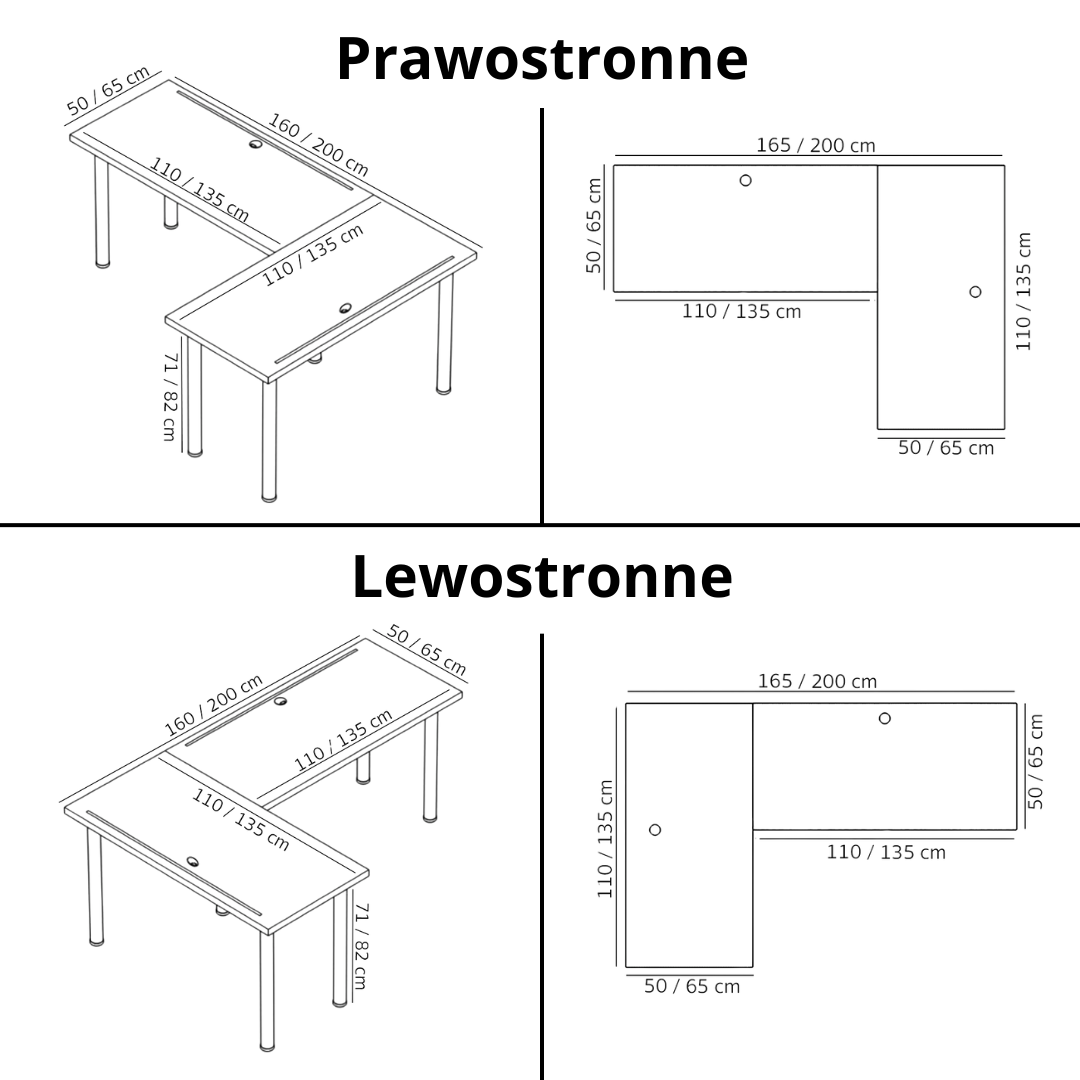 Prawostronne

50 / 65 cm
160 / 200 cm
110 / 135 cm
110 / 135 cm
71 / 82 cm

165 / 200 cm
50 / 65 cm
110 / 135 cm
110 / 135 cm
50 / 65 cm

Lewostronne

50 / 65 cm
160 / 200 cm
110 / 135 cm
110 / 135 cm
71 / 82 cm

165 / 200 cm
110 / 135 cm
50 / 65 cm
110 / 135 cm
50 / 65 cm